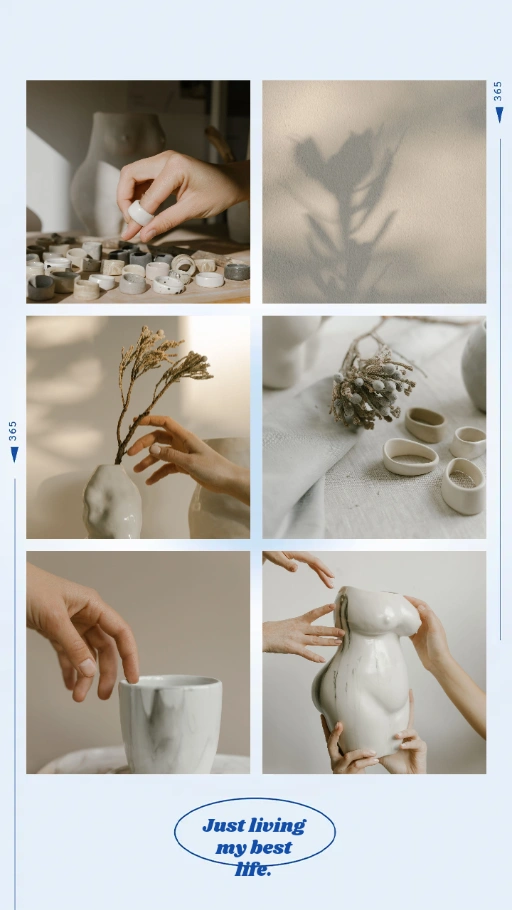 365

365

Just living my best life.